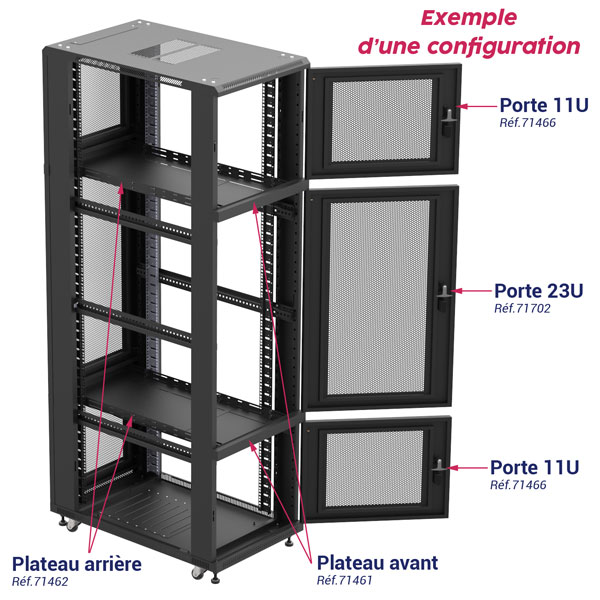 Exemple d'une configuration

Porte 11U
Réf.71466

Porte 23U
Réf.71702

Porte 11U
Réf.71466

Plateau arrière
Réf.71462

Plateau avant
Réf.71461