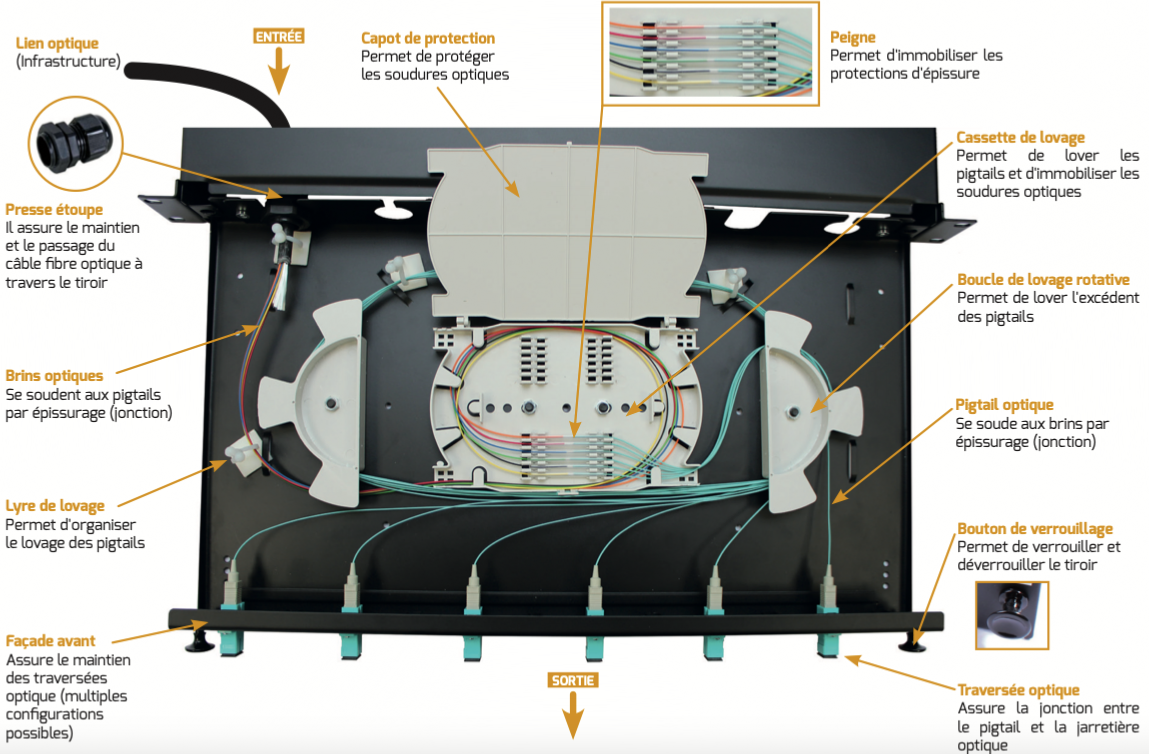 Lien optique
(Infrastructure)

ENTRÉE

Capot de protection
Permet de protéger les soudures optiques

Peigne
Permet d'immobiliser les protections d'épissure

Cassette de lovage
Permet de lover les pigtails et d'immobiliser les soudures optiques

Presse étoupe
Il assure le maintien et le passage du câble fibre optique à travers le tiroir

Boucle de lovage rotative
Permet de lover l'excédent des pigtails

Brins optiques
Se soudent aux pigtails par épissurage (jonction)

Pigtail optique
Se soude aux brins par épissurage (jonction)

Lyre de lovage
Permet d'organiser le lovage des pigtails

Bouton de verrouillage
Permet de verrouiller et déverrouiller le tiroir

Façade avant
Assure le maintien des traversées optique (multiples configurations possibles)

SORTIE

Traversée optique
Assure la jonction entre le pigtail et la jarretière optique